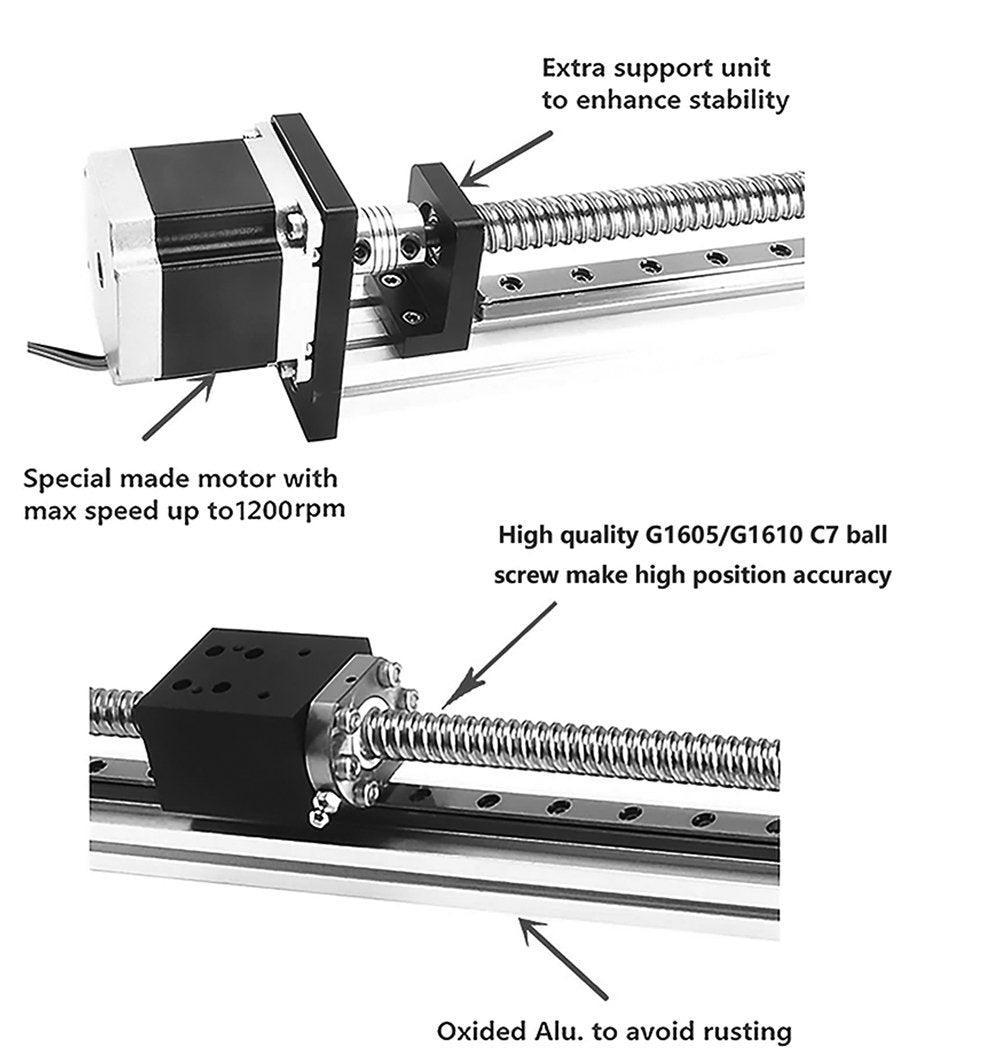 Extra support unit to enhance stability

Special made motor with max speed up to1200rpm

High quality G1605/G1610 C7 ball screw make high position accuracy

Oxided Alu. to avoid rusting