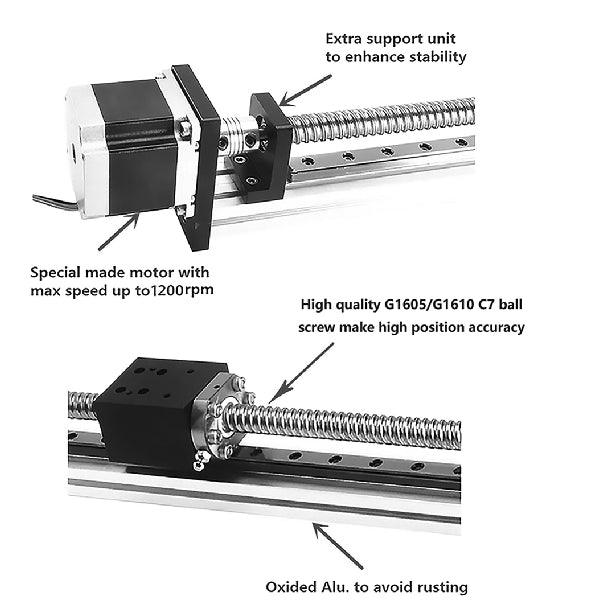 Extra support unit to enhance stability

Special made motor with max speed up to1200rpm

High quality G1605/G1610 C7 ball screw make high position accuracy

Oxided Alu. to avoid rusting